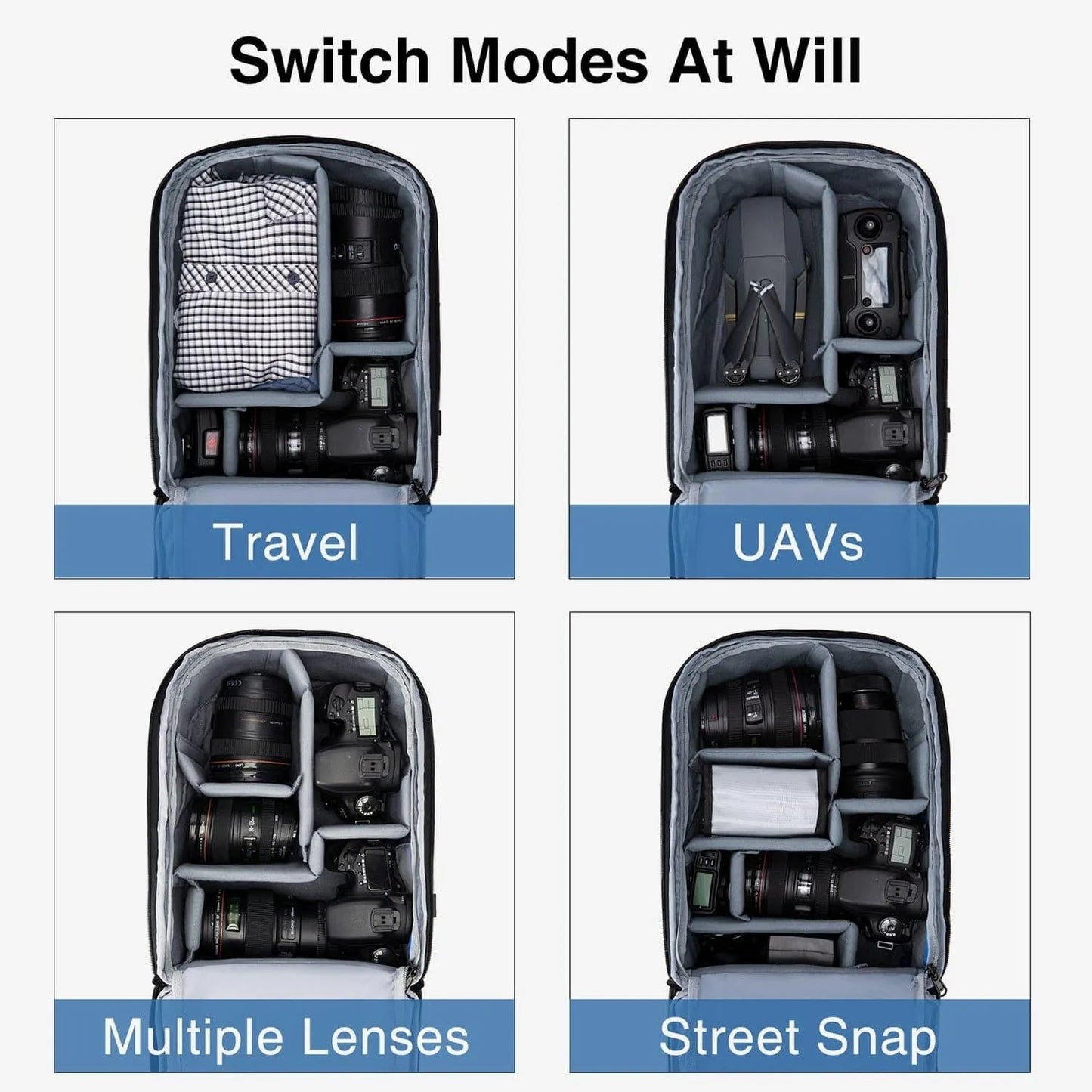 Switch Modes At Will

Travel

UAVs

Multiple Lenses

Street Snap