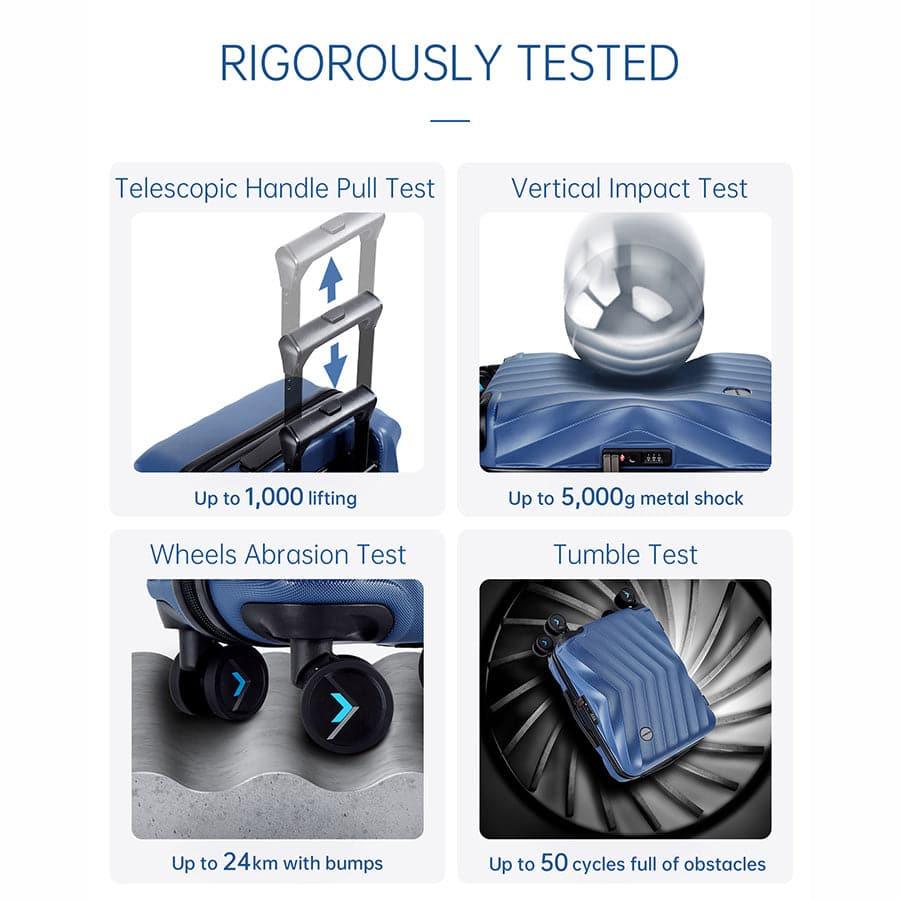 RIGOROUSLY TESTED

Telescopic Handle Pull Test

Up to 1,000 lifting

Vertical Impact Test

Up to 5,000g metal shock

Wheels Abrasion Test

Up to 24km with bumps

Tumble Test

Up to 50 cycles full of obstacles