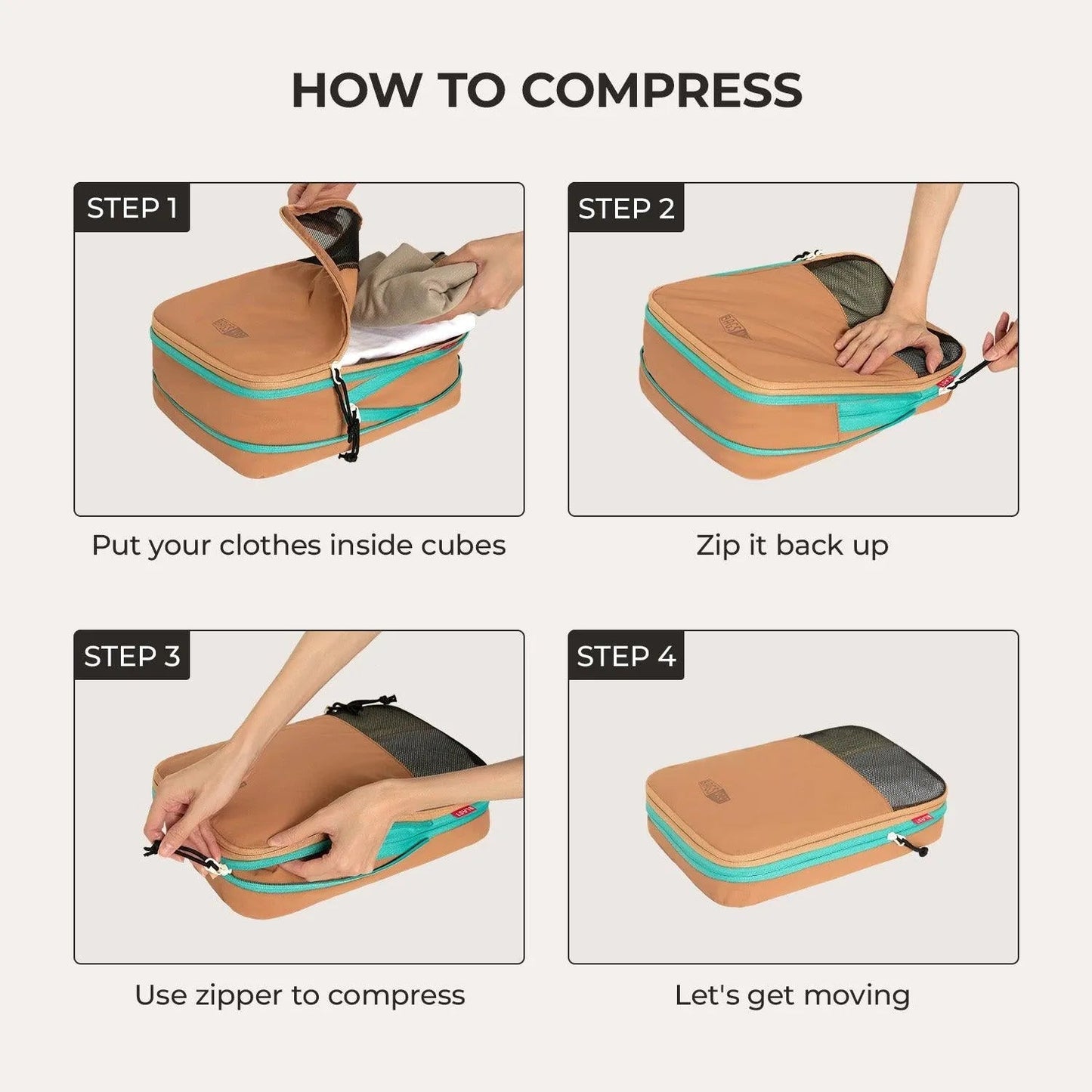 HOW TO COMPRESS

STEP 1

Put your clothes inside cubes

STEP 2

Zip it back up

STEP 3

Use zipper to compress

STEP 4

Let's get moving