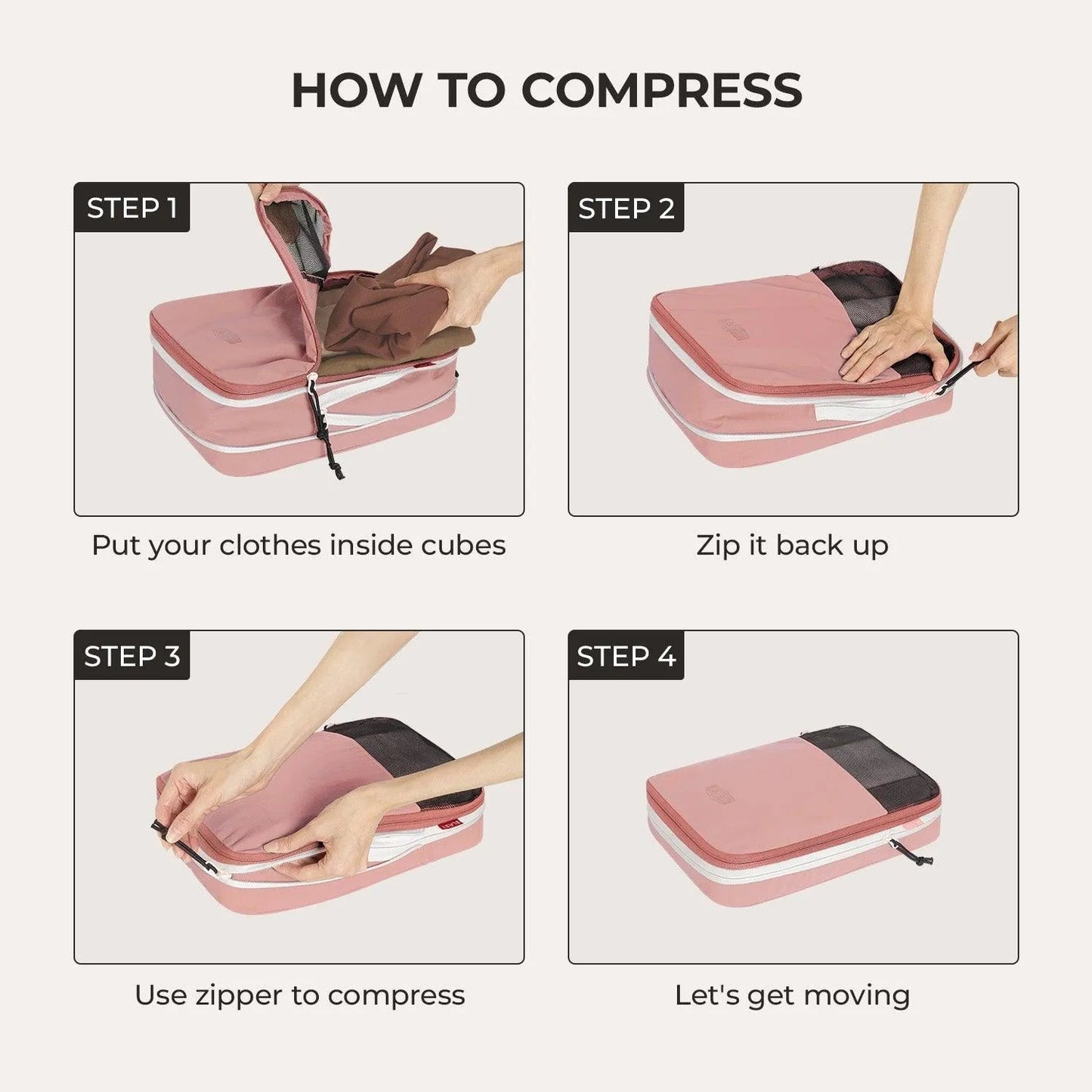 HOW TO COMPRESS

STEP 1

Put your clothes inside cubes

STEP 2

Zip it back up

STEP 3

Use zipper to compress

STEP 4

Let's get moving