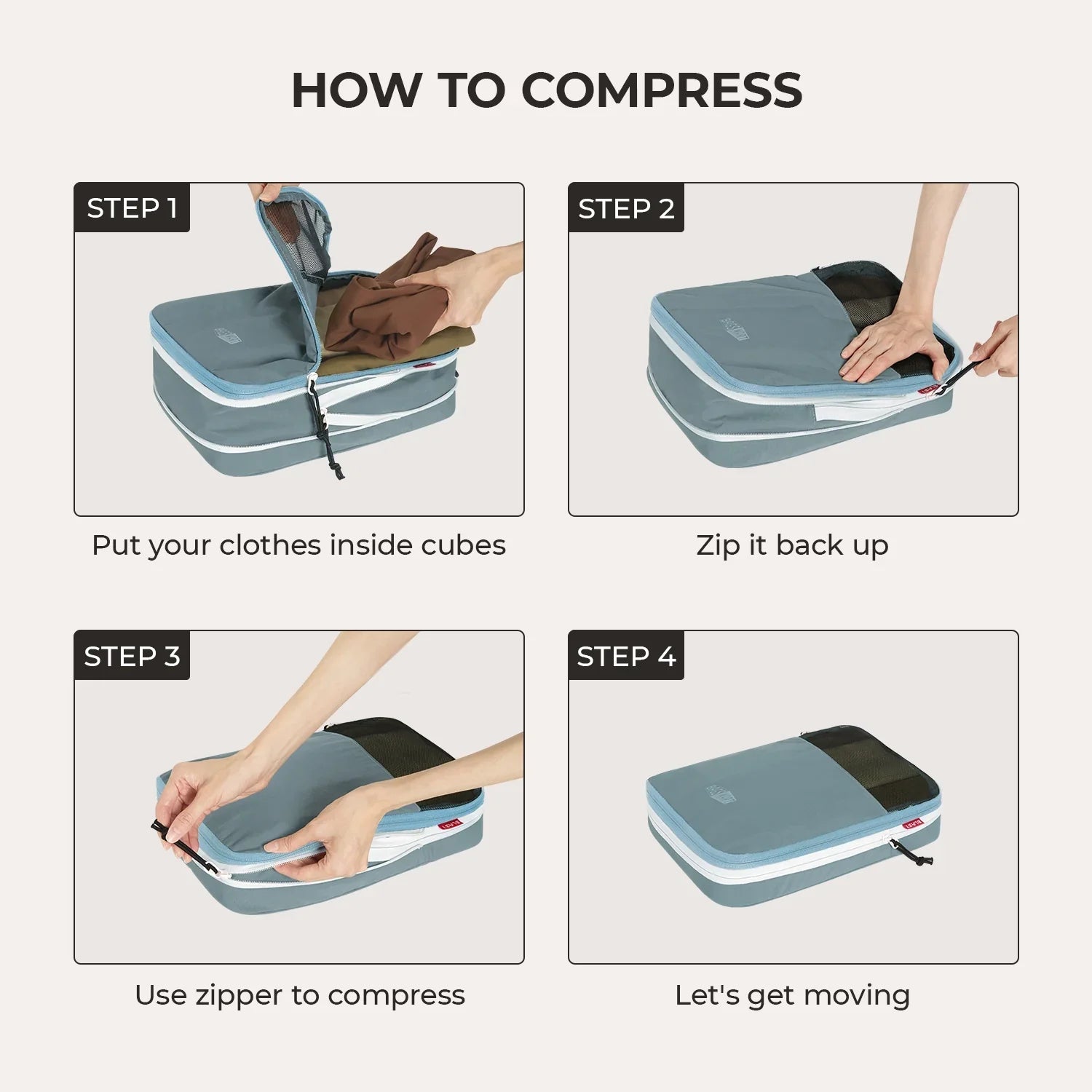 HOW TO COMPRESS

STEP 1

Put your clothes inside cubes

STEP 2

Zip it back up

STEP 3

Use zipper to compress

STEP 4

Let's get moving