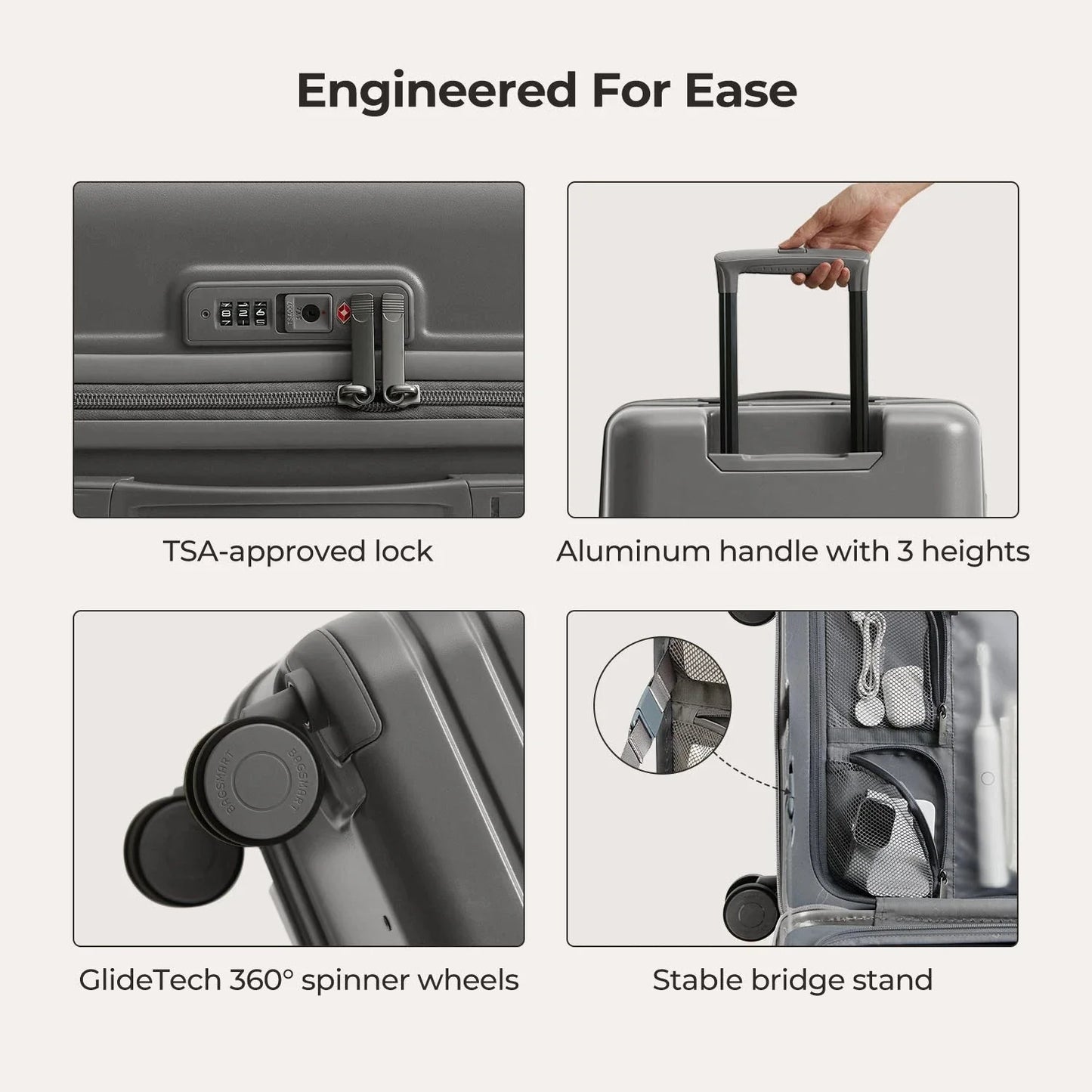 Engineered For Ease

TSA007

TSA-approved lock

Aluminum handle with 3 heights

BAGSMART BAGSMART

GlideTech 360° spinner wheels

Stable bridge stand