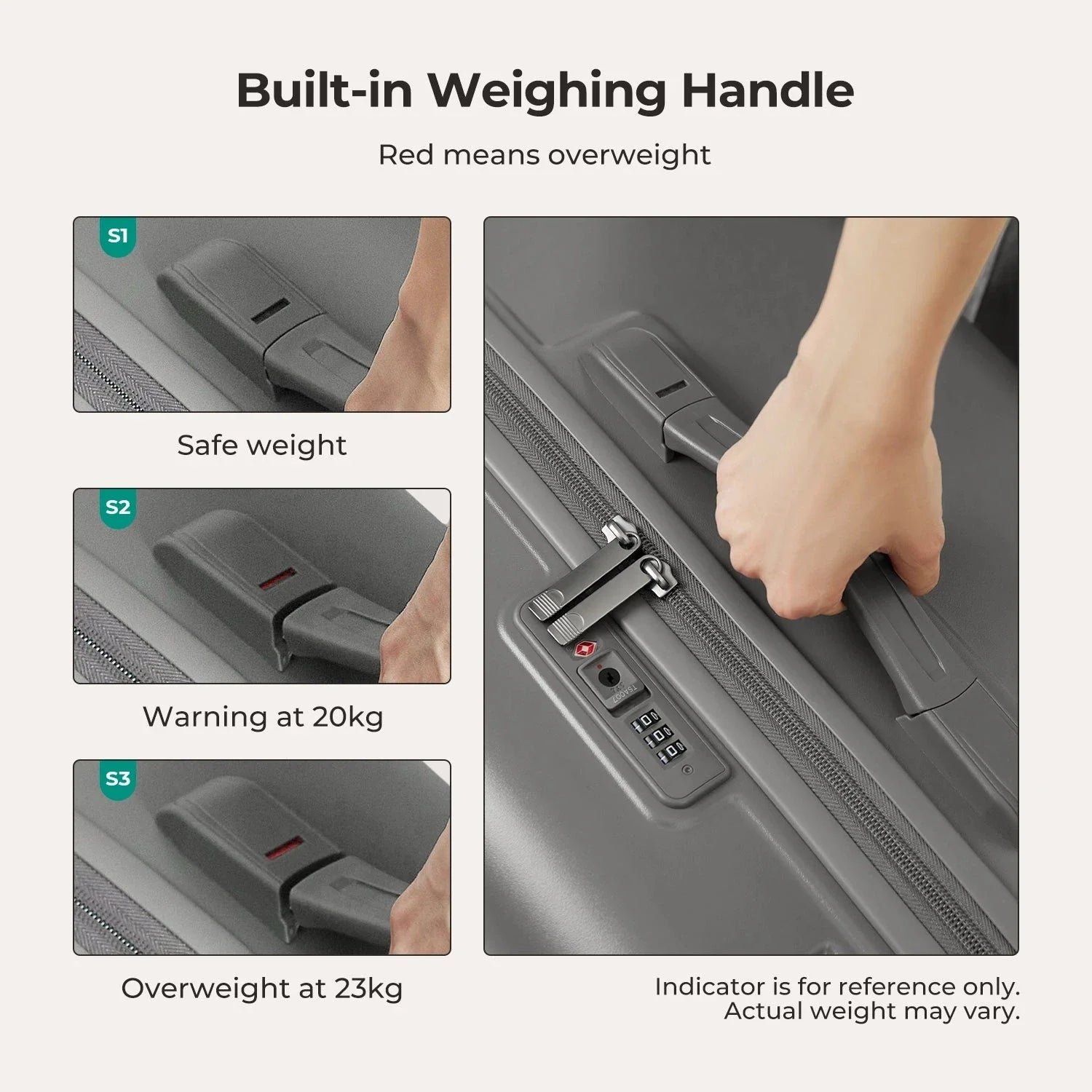 Built-in Weighing Handle

Red means overweight

S1

Safe weight

S2

Warning at 20kg

S3

Overweight at 23kg

TSA007

Indicator is for reference only. Actual weight may vary.